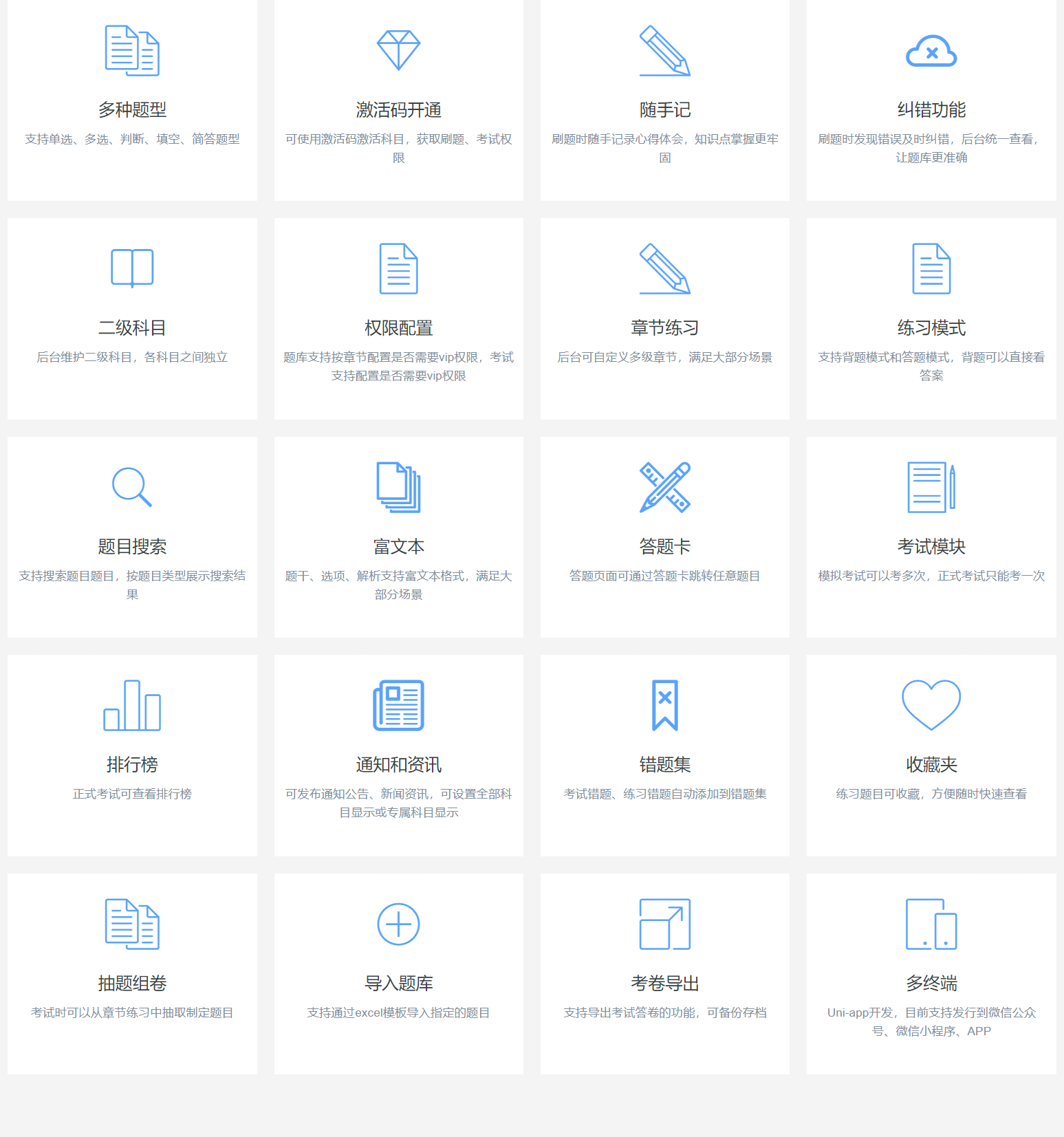 多种题型

支持单选、多选、判断、填空、简答题型

激活码开通

可使用激活码激活科目，获取刷题、考试权限

随手记

刷题时随手记录心得体会，知识点掌握更牢固

纠错功能

刷题时发现错误及时纠错，后台统一查看，让题库更准确

二级科目

后台维护二级科目，各科目之间独立

权限配置

题库支持按章节配置是否需要vip权限，考试支持配置是否需要vip权限

章节练习

后台可自定义多级章节，满足大部分场景

练习模式

支持背题模式和答题模式，背题可以直接看答案

题目搜索

支持搜索题目题目，按题目类型展示搜索结果

富文本

题干、选项、解析支持富文本格式，满足大部分场景

答题卡

答题页面可通过答题卡跳转任意题目

考试模块

模拟考试可以考多次，正式考试只能考一次

排行榜

正式考试可查看排行榜

通知和资讯

可发布通知公告、新闻资讯，可设置全部科目显示或专属科目显示

错题集

考试错题、练习错题自动添加到错题集

收藏夹

练习题目可收藏，方便随时快速查看

抽题组卷

考试时可以从章节练习中抽取制定题目

导入题库

支持通过excel模板导入指定的题目

考卷导出

支持导出考试答卷的功能，可备份存档

多终端

Uni-app开发，目前支持发行到微信公众号、微信小程序、APP